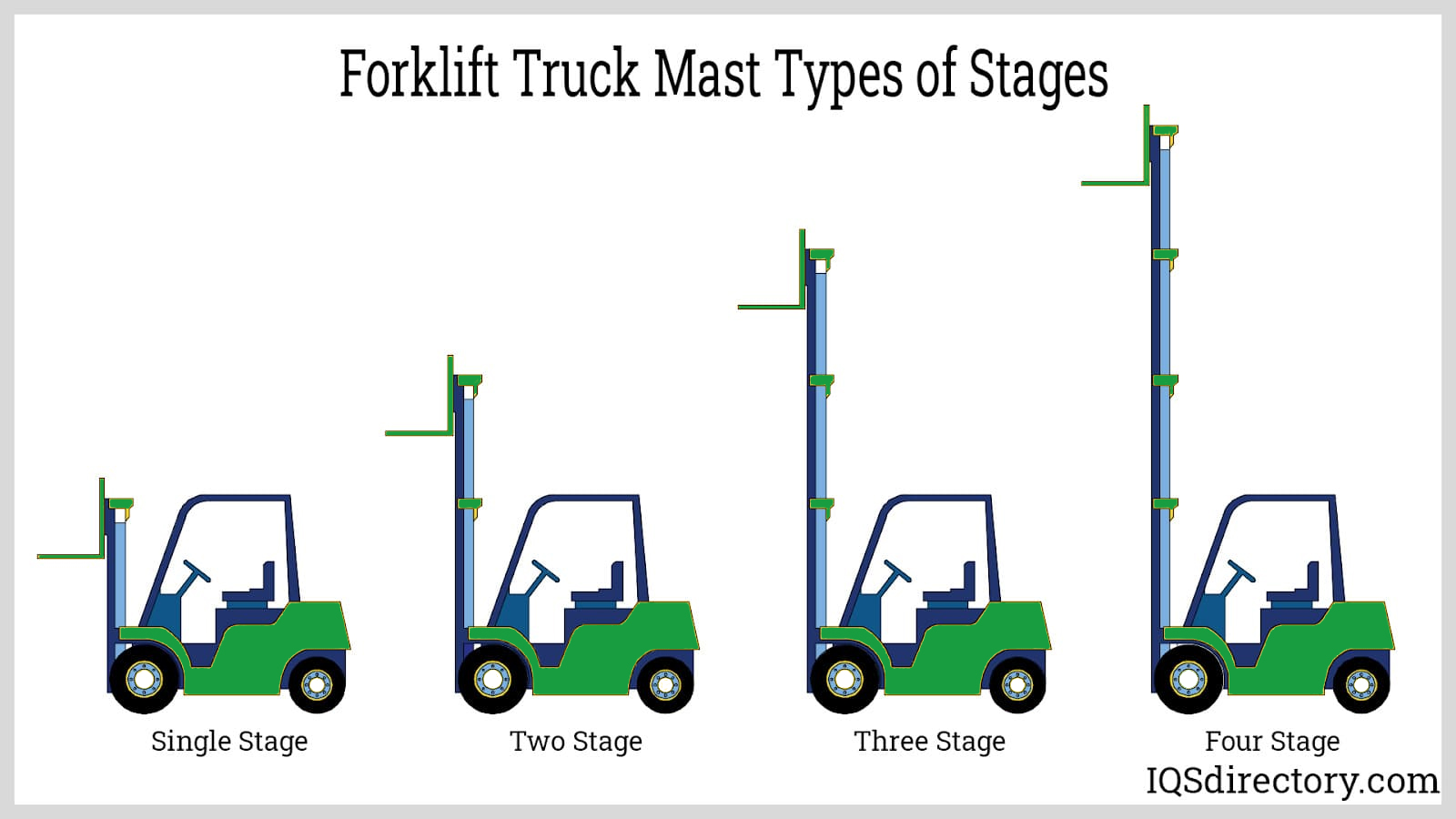 Forklift Truck Mast Types of Stages

Single Stage

Two Stage

Three Stage

Four Stage

IQSdirectory.com